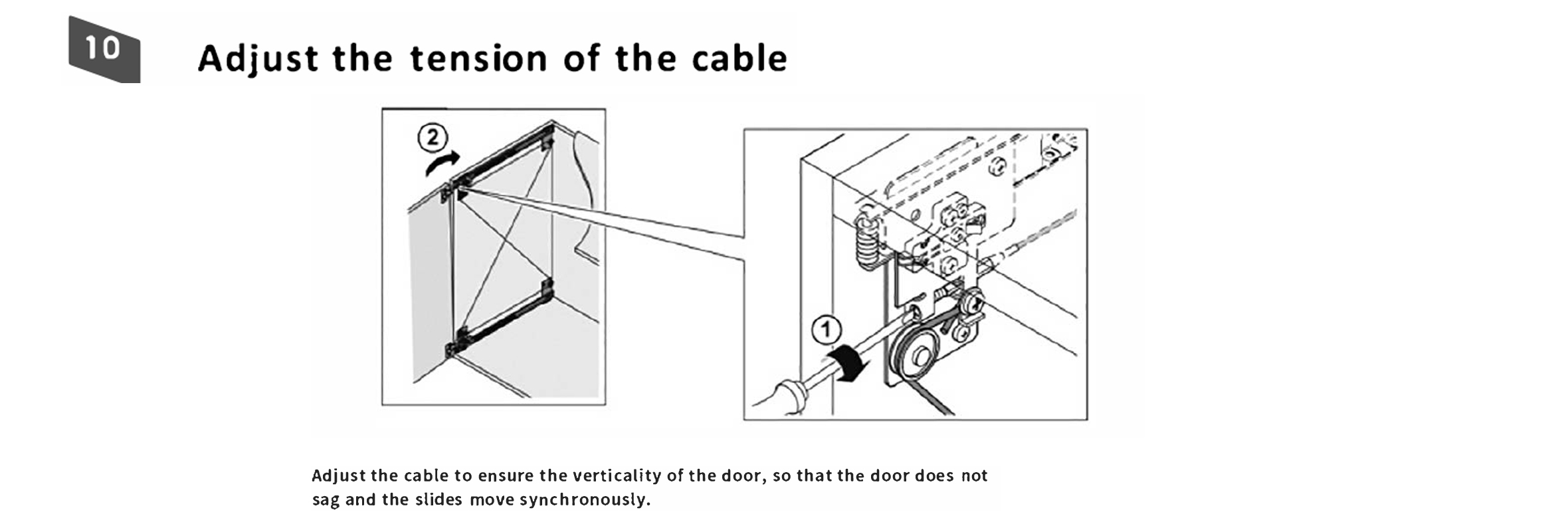 10

Adjust the tension of the cable

2

1

Adjust the cable to ensure the verticality of the door, so that the door does not sag and the slides move synchronously.