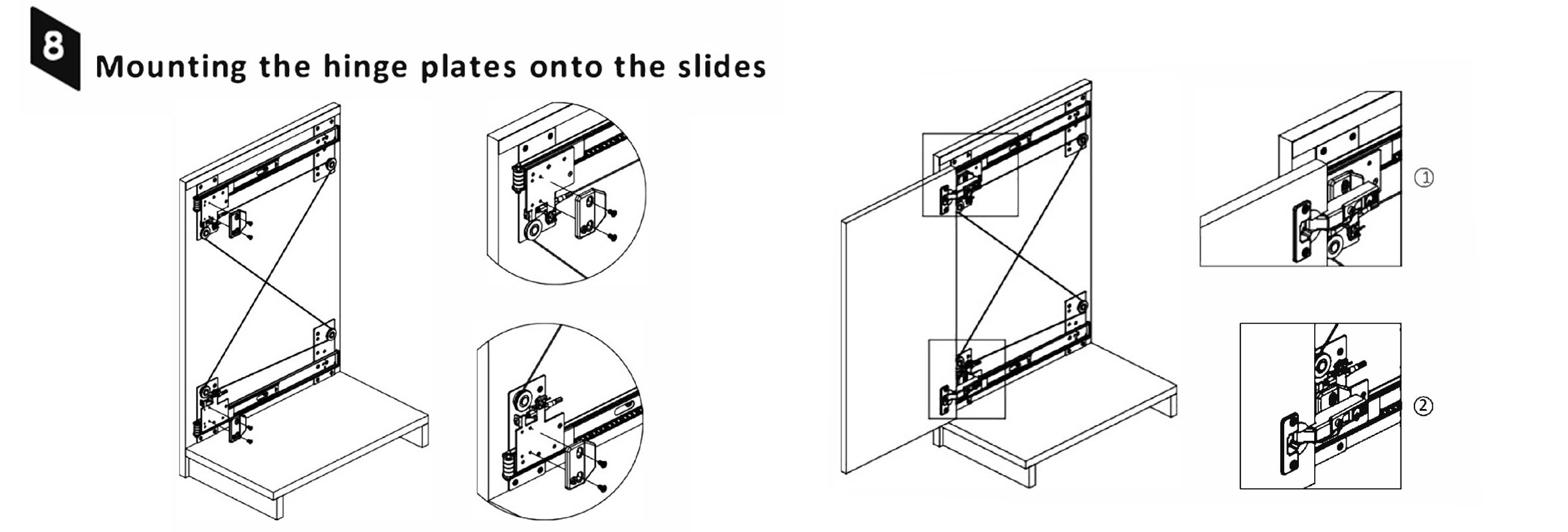 8 Mounting the hinge plates onto the slides

①

②