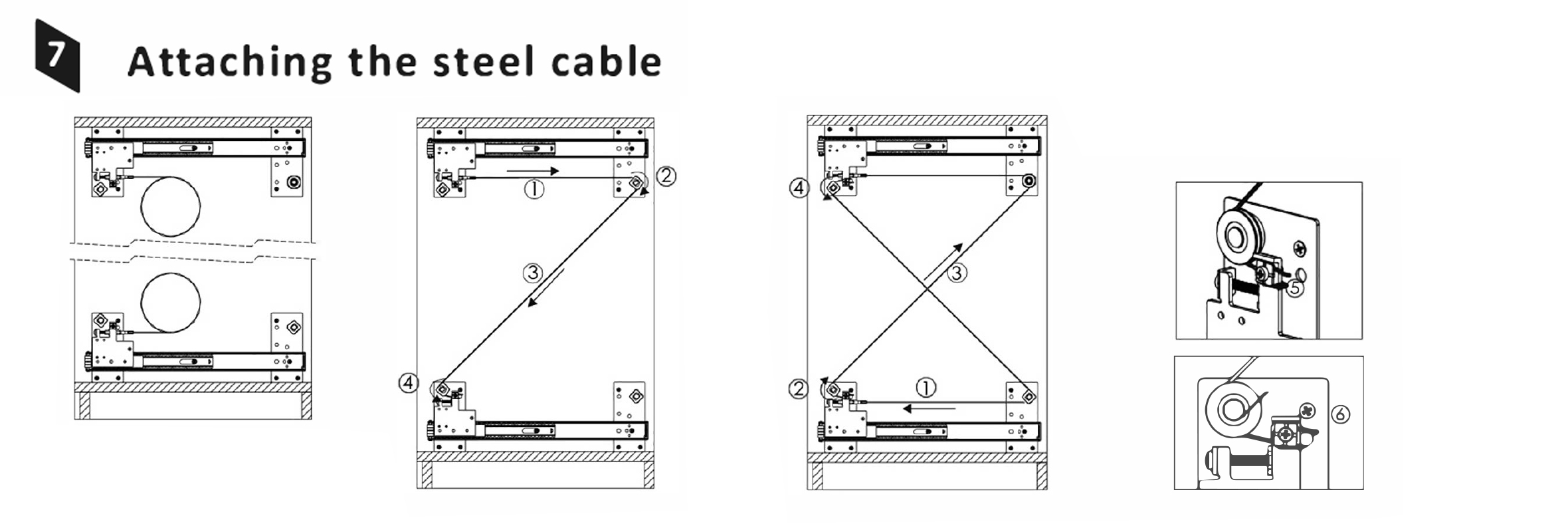 7 Attaching the steel cable

①
②
③
④

④
③
②
①

⑤

⑥