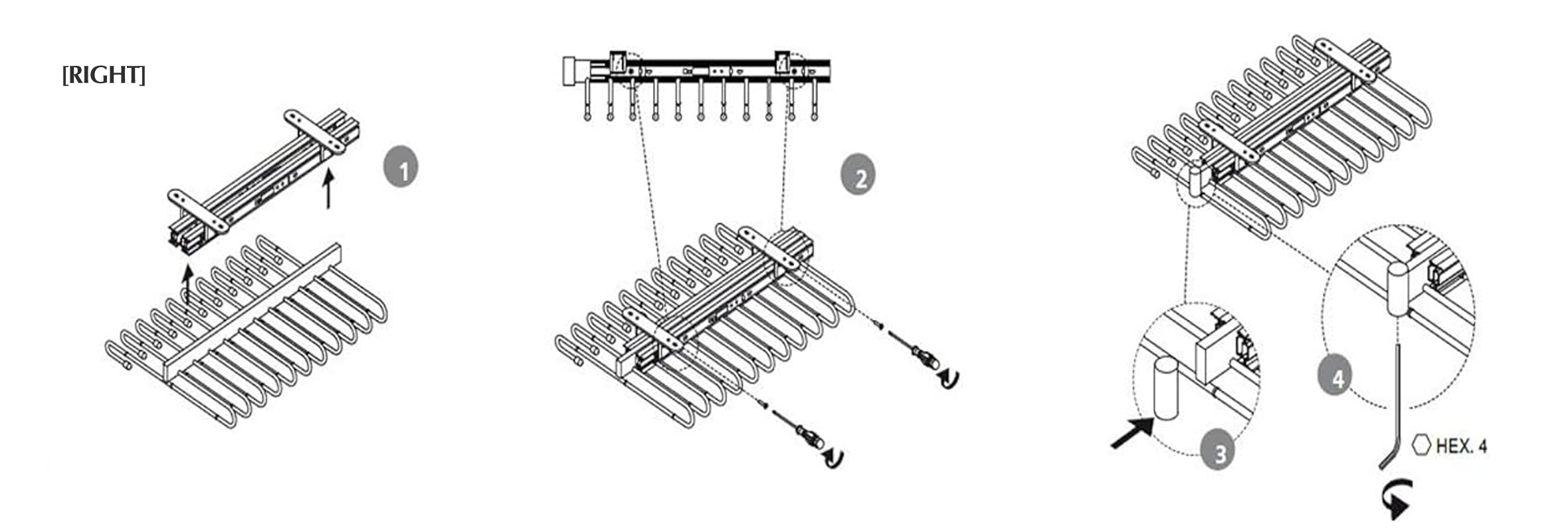 [RIGHT]

1

2

3

4

HEX. 4