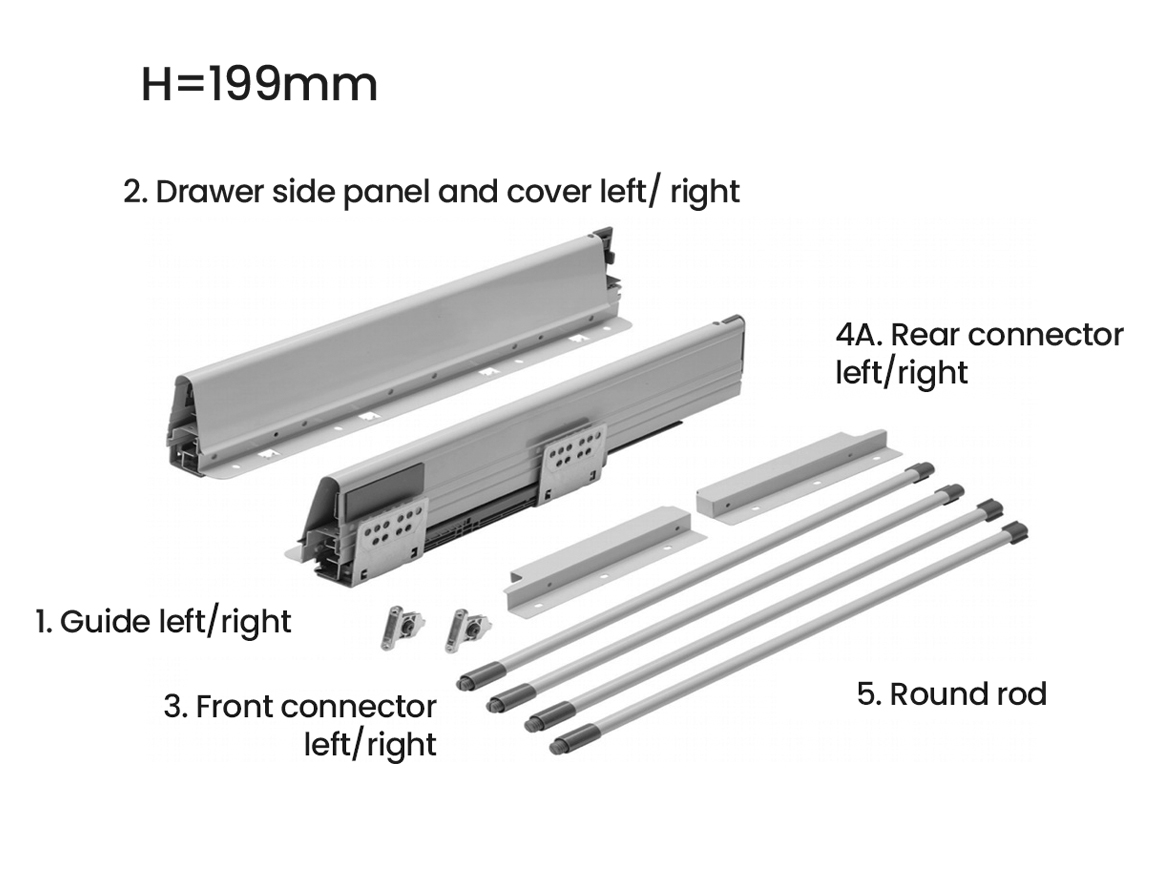 H=199mm

2. Drawer side panel and cover left/ right

4A. Rear connector left/right

1. Guide left/right

3. Front connector left/right

5. Round rod