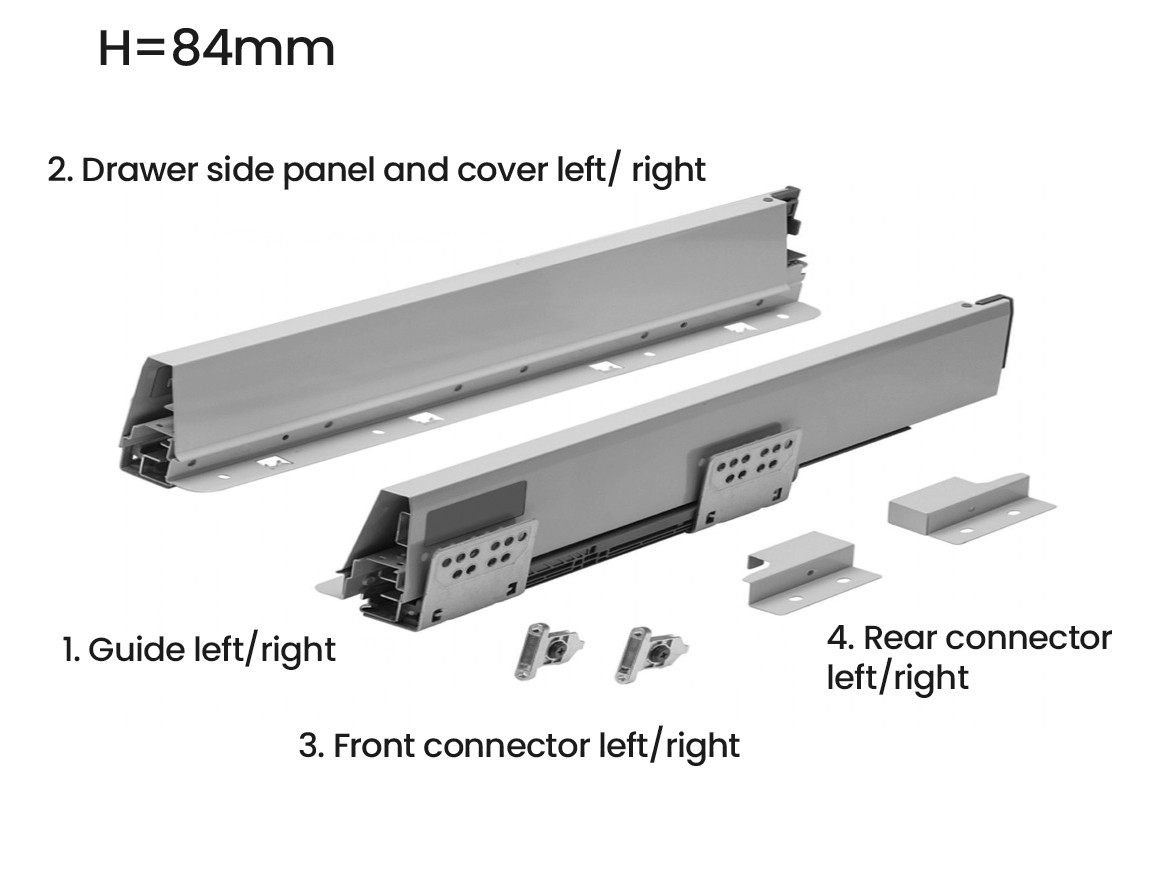 H=84mm

2. Drawer side panel and cover left/ right

1. Guide left/right

4. Rear connector left/right

3. Front connector left/right